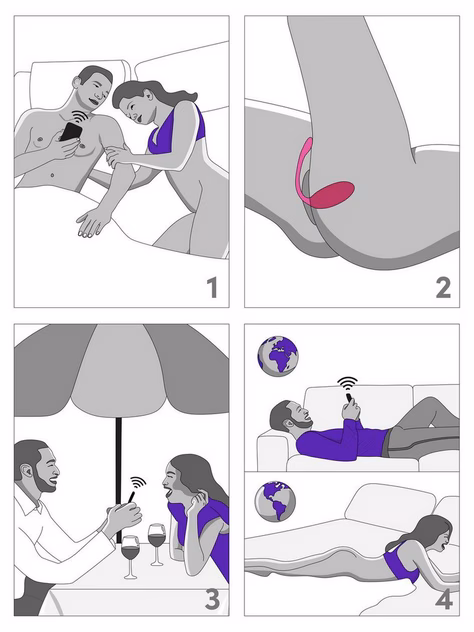 1

2

3

4